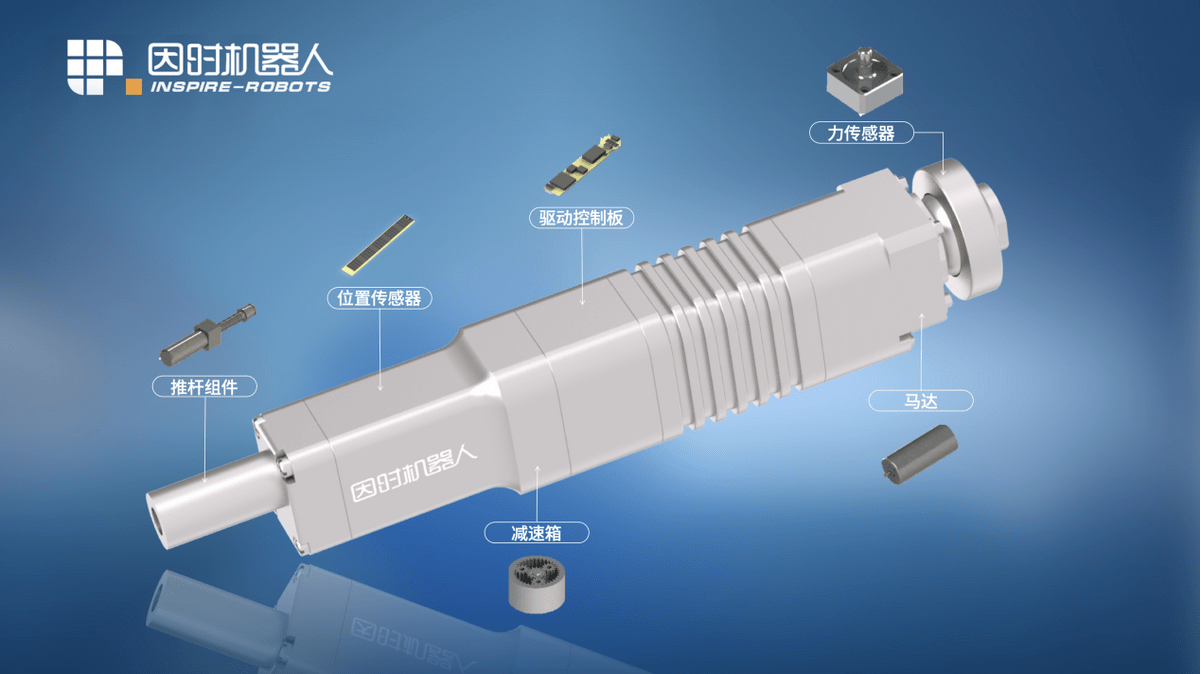 因时机器人
INSPIRE-ROBOTS

力传感器

驱动控制板

位置传感器

推杆组件

马达

因时机器人

减速箱